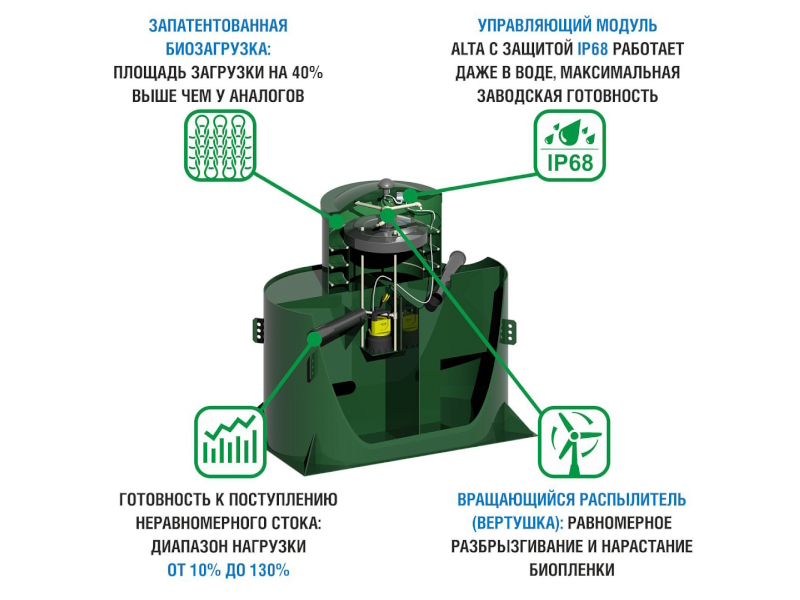 ЗАПАТЕНТОВАННАЯ БИОЗАГРУЗКА: ПЛОЩАДЬ ЗАГРУЗКИ НА 40% ВЫШЕ ЧЕМ У АНАЛОГОВ

УПРАВЛЯЮЩИЙ МОДУЛЬ ALTA С ЗАЩИТОЙ IP68 РАБОТАЕТ ДАЖЕ В ВОДЕ, МАКСИМАЛЬНАЯ ЗАВОДСКАЯ ГОТОВНОСТЬ

IP68

ГОТОВНОСТЬ К ПОСТУПЛЕНИЮ НЕРАВНОМЕРНОГО СТОКА: ДИАПАЗОН НАГРУЗКИ ОТ 10% ДО 130%

ВРАЩАЮЩИЙСЯ РАСПЫЛИТЕЛЬ (ВЕРТУШКА): РАВНОМЕРНОЕ РАЗБРЫЗГИВАНИЕ И НАРАСТАНИЕ БИОПЛЕНКИ